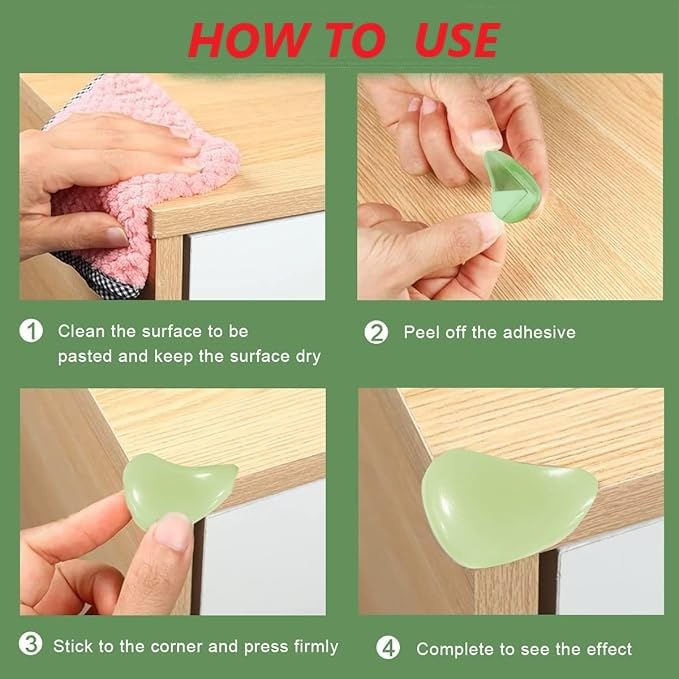 HOW TO USE

1 Clean the surface to be pasted and keep the surface dry

2 Peel off the adhesive

3 Stick to the corner and press firmly

4 Complete to see the effect