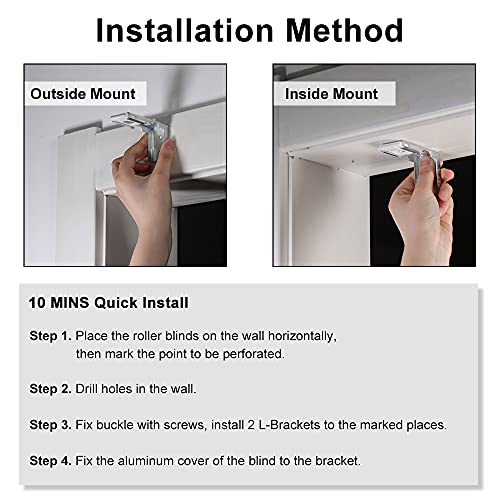 Installation Method

Outside Mount

Inside Mount

10 MINS Quick Install

Step 1. Place the roller blinds on the wall horizontally, then mark the point to be perforated.

Step 2. Drill holes in the wall.

Step 3. Fix buckle with screws, install 2 L-Brackets to the marked places.

Step 4. Fix the aluminum cover of the blind to the bracket.