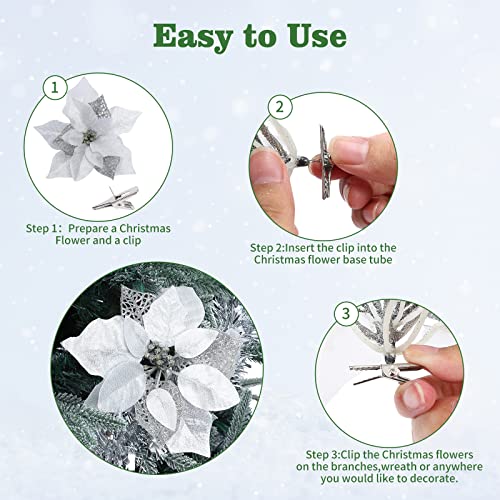 Easy to Use

1

Step 1: Prepare a Christmas Flower and a clip

2

Step 2:Insert the clip into the Christmas flower base tube

3

Step 3:Clip the Christmas flowers on the branches,wreath or anywhere you would like to decorate.