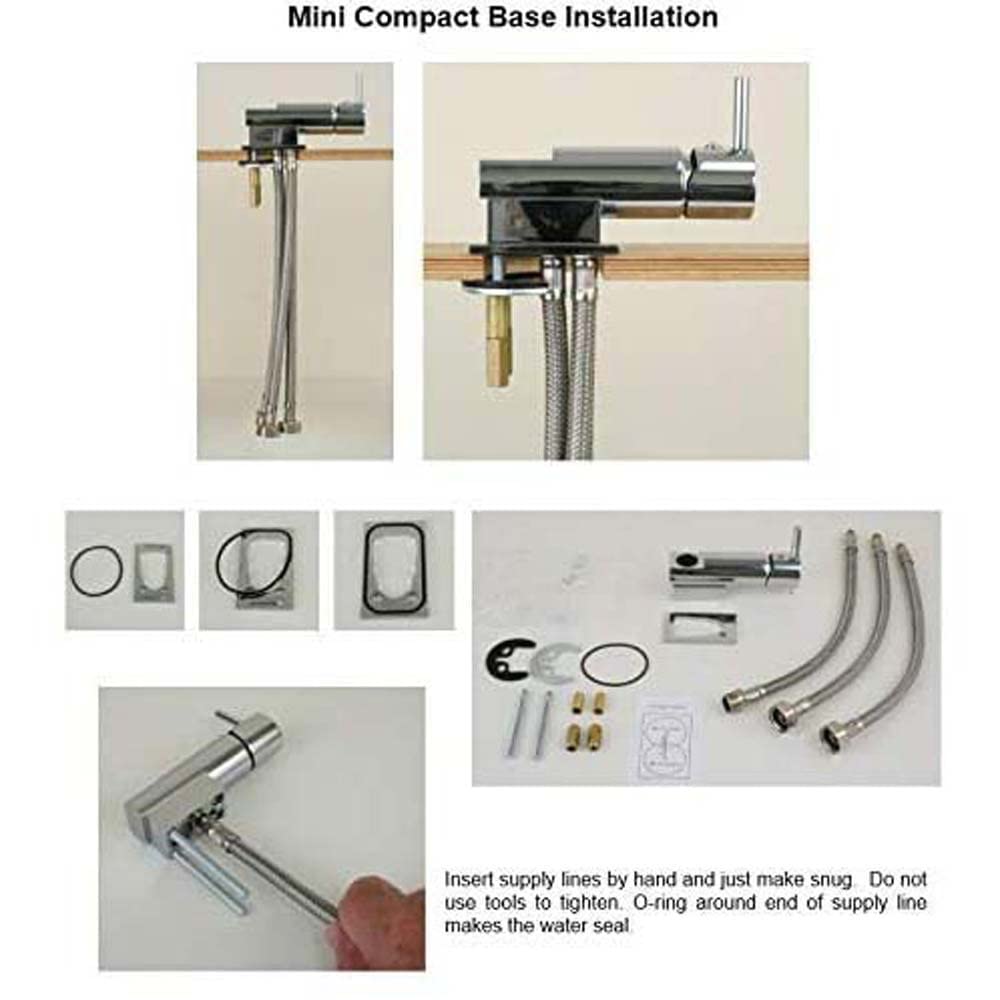 Mini Compact Base Installation

Insert supply lines by hand and just make snug. Do not use tools to tighten. O-ring around end of supply line makes the water seal.