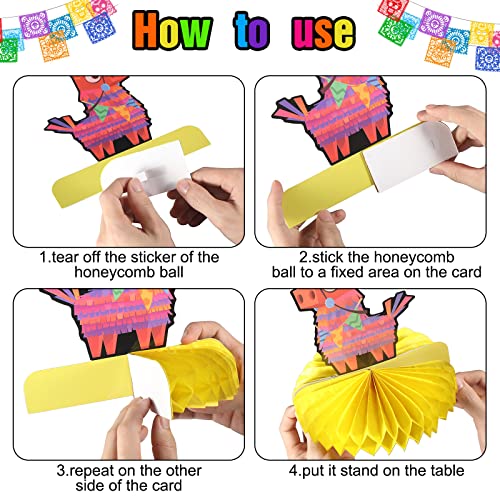 How to use

1.tear off the sticker of the honeycomb ball

2.stick the honeycomb ball to a fixed area on the card

3.repeat on the other side of the card

4.put it stand on the table