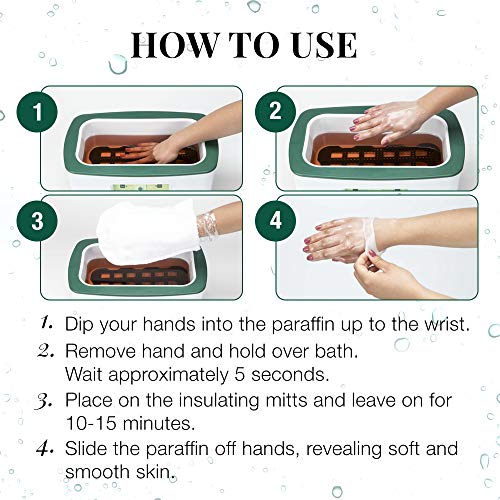 HOW TO USE

1

2

3

4

1. Dip your hands into the paraffin up to the wrist.

2. Remove hand and hold over bath. Wait approximately 5 seconds.

3. Place on the insulating mitts and leave on for 10-15 minutes.

4. Slide the paraffin off hands, revealing soft and smooth skin.