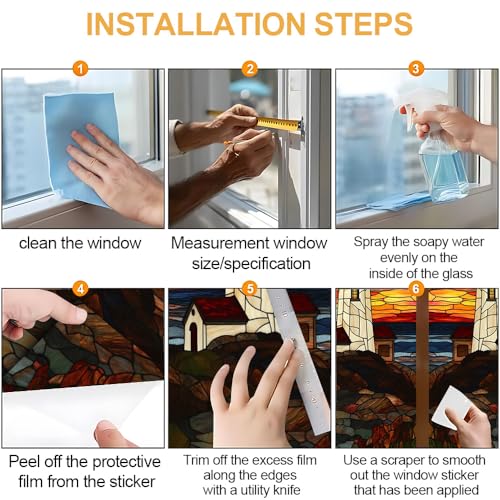 INSTALLATION STEPS

1

clean the window

2

Measurement window size/specification

3

Spray the soapy water evenly on the inside of the glass

4

Peel off the protective film from the sticker

5

Trim off the excess film along the edges with a utility knife

6

Use a scraper to smooth out the window sticker that has been applied