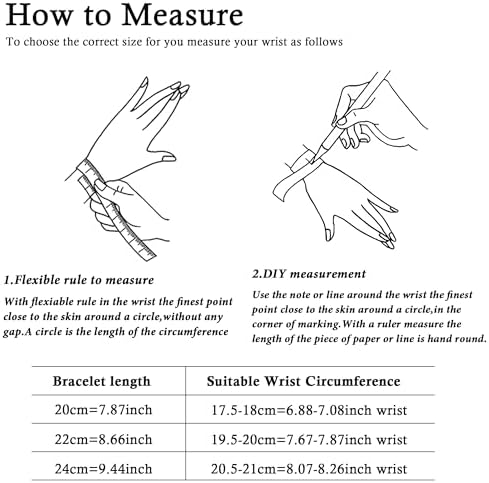 How to Measure

To choose the correct size for you measure your wrist as follows

1.Flexible rule to measure

With flexiable rule in the wrist the finest point close to the skin around a circle,without any gap.A circle is the length of the circumference

2.DIY measurement

Use the note or line around the wrist the finest point close to the skin around a circle,in the corner of marking.With a ruler measure the length of the piece of paper or line is hand round.

| Bracelet length | Suitable Wrist Circumference |
|---|---|
| 20cm=7.87inch | 17.5-18cm=6.88-7.08inch wrist |
| 22cm=8.66inch | 19.5-20cm=7.67-7.87inch wrist |
| 24cm=9.44inch | 20.5-21cm=8.07-8.26inch wrist |