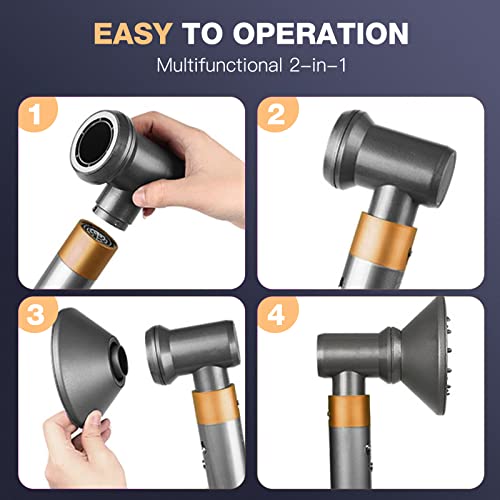 EASY TO OPERATION
Multifunctional 2-in-1

1

2

3

4