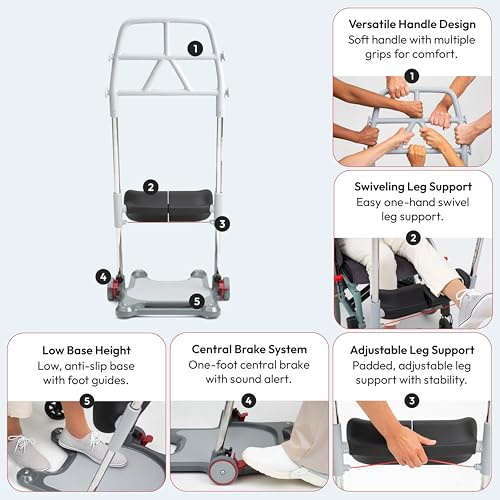 1

2

3

4

5

Versatile Handle Design
Soft handle with multiple grips for comfort.

1

Swiveling Leg Support
Easy one-hand swivel leg support.

2

Low Base Height
Low, anti-slip base with foot guides.

5

Central Brake System
One-foot central brake with sound alert.

4

Adjustable Leg Support
Padded, adjustable leg support with stability.

3