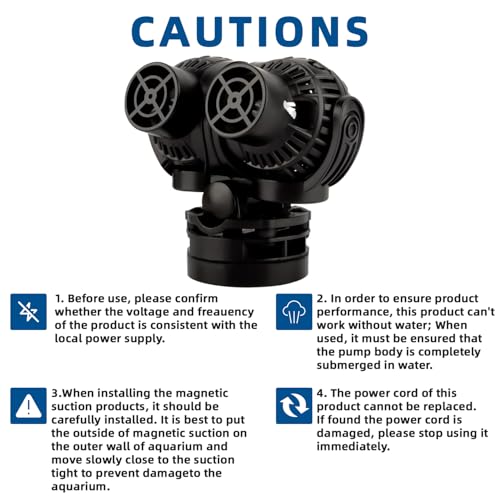 CAUTIONS

1. Before use, please confirm whether the voltage and freauency of the product is consistent with the local power supply.

2. In order to ensure product performance, this product can't work without water; When used, it must be ensured that the pump body is completely submerged in water.

3.When installing the magnetic suction products, it should be carefully installed. It is best to put the outside of magnetic suction on the outer wall of aquarium and move slowly close to the suction tight to prevent damageto the aquarium.

4. The power cord of this product cannot be replaced. If found the power cord is damaged, please stop using it immediately.