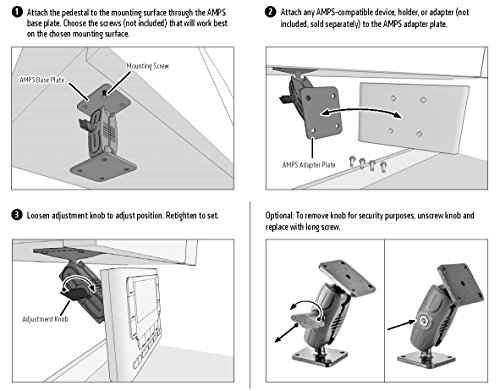 1 Attach the pedestal to the mounting surface through the AMPS base plate. Choose the screws (not included) that will work best on the chosen mounting surface.

Mounting Screw

AMPS Base Plate

2 Attach any AMPS-compatible device, holder, or adapter (not included, sold separately) to the AMPS adapter plate.

AMPS Adapter Plate

3 Loosen adjustment knob to adjust position. Retighten to set.

Adjustment Knob

Optional: To remove knob for security purposes, unscrew knob and replace with long screw.