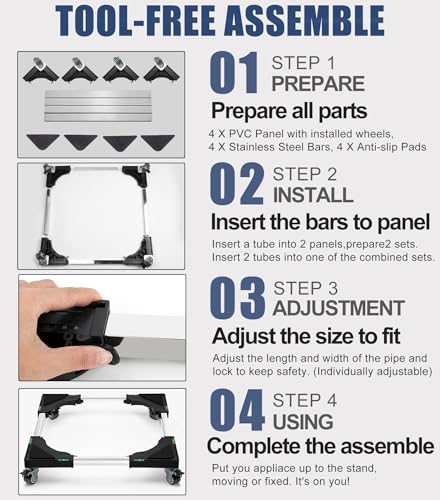 TOOL-FREE ASSEMBLE

01 STEP 1
PREPARE
Prepare all parts
4 X PVC Panel with installed wheels,
4 X Stainless Steel Bars, 4 X Anti-slip Pads

02 STEP 2
INSTALL
Insert the bars to panel
Insert a tube into 2 panels,prepare2 sets.
Insert 2 tubes into one of the combined sets.

03 STEP 3
ADJUSTMENT
Adjust the size to fit
Adjust the length and width of the pipe and lock to keep safety. (Individually adjustable)

04 STEP 4
USING
Complete the assemble
Put you appliace up to the stand, moving or fixed. It's on you!