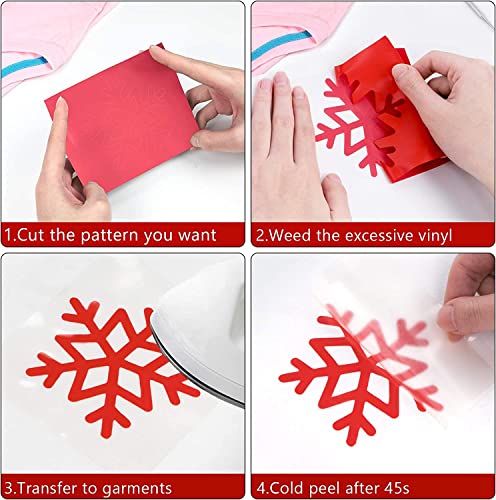 1.Cut the pattern you want

2.Weed the excessive vinyl

3.Transfer to garments

4.Cold peel after 45s