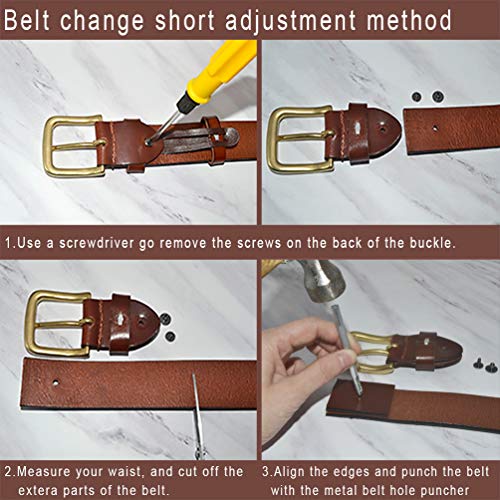 Belt change short adjustment method

1.Use a screwdriver go remove the screws on the back of the buckle.

2.Measure your waist, and cut off the extera parts of the belt.

3.Align the edges and punch the belt with the metal belt hole puncher