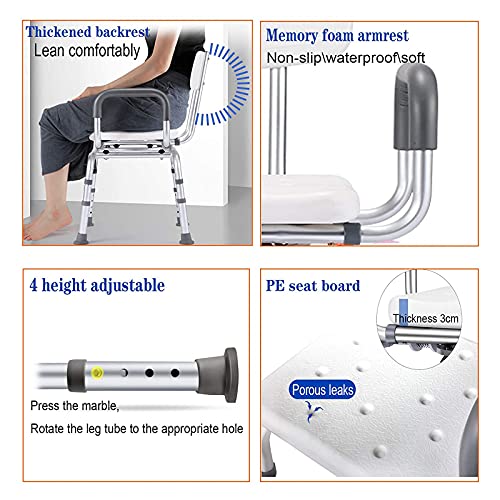 Thickened backrest
Lean comfortably

Memory foam armrest
Non-slip\waterproof\soft

4 height adjustable

Press the marble,

Rotate the leg tube to the appropriate hole

PE seat board

Thickness 3cm

Porous leaks