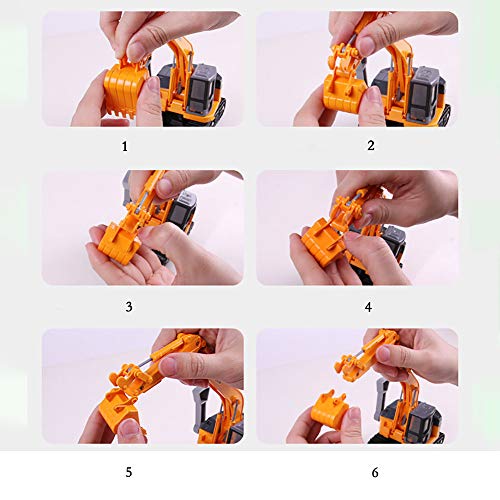 1

2

3

4

5

6