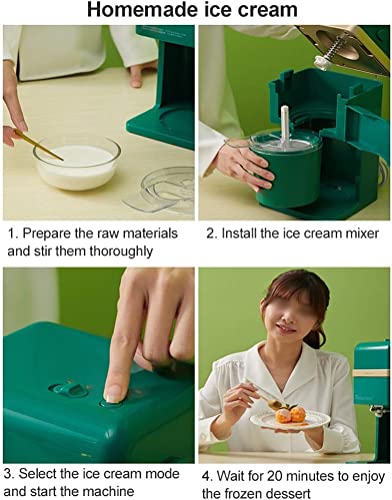 Homemade ice cream

1. Prepare the raw materials and stir them thoroughly

2. Install the ice cream mixer

3. Select the ice cream mode and start the machine

4. Wait for 20 minutes to enjoy the frozen dessert