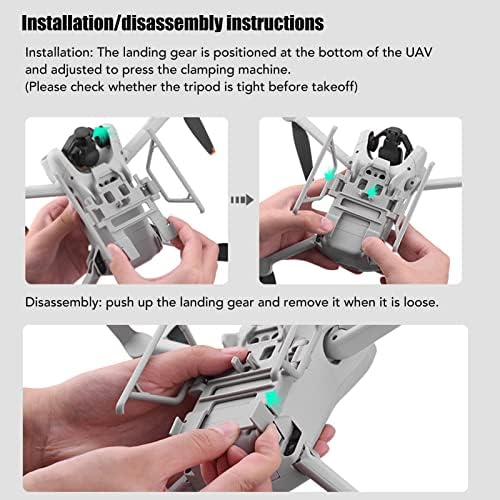 Installation/disassembly instructions

Installation: The landing gear is positioned at the bottom of the UAV and adjusted to press the clamping machine.
(Please check whether the tripod is tight before takeoff)

Disassembly: push up the landing gear and remove it when it is loose.