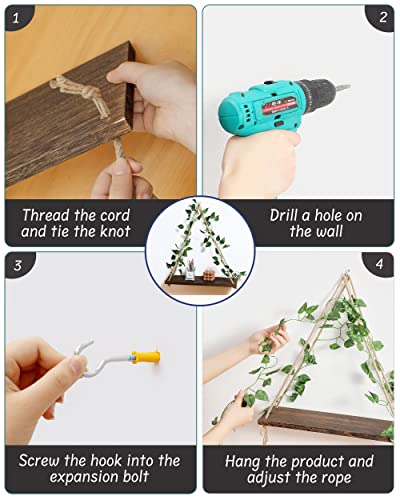 1

Thread the cord and tie the knot

2

Drill a hole on the wall

3

Screw the hook into the expansion bolt

4

Hang the product and adjust the rope