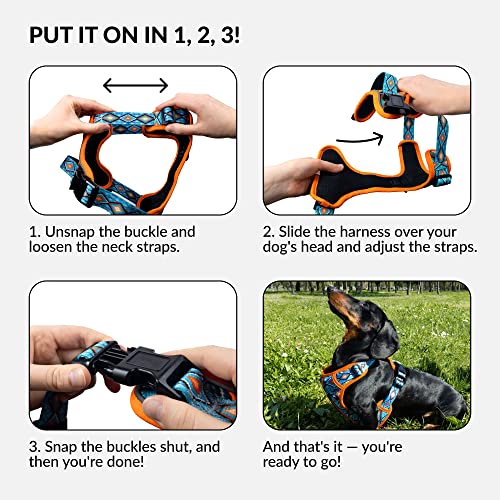 PUT IT ON IN 1, 2, 3!

1. Unsnap the buckle and loosen the neck straps.

2. Slide the harness over your dog's head and adjust the straps.

3. Snap the buckles shut, and then you're done!

And that's it — you're ready to go!