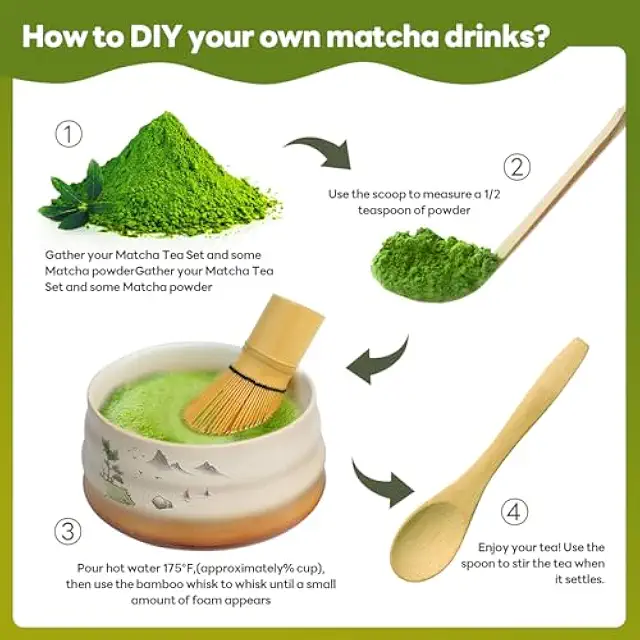 How to DIY your own matcha drinks?

①

Gather your Matcha Tea Set and some Matcha powderGather your Matcha Tea Set and some Matcha powder

②

Use the scoop to measure a 1/2 teaspoon of powder

③

Pour hot water 175°F,(approximately% cup), then use the bamboo whisk to whisk until a small amount of foam appears

④

Enjoy your tea! Use the spoon to stir the tea when it settles.