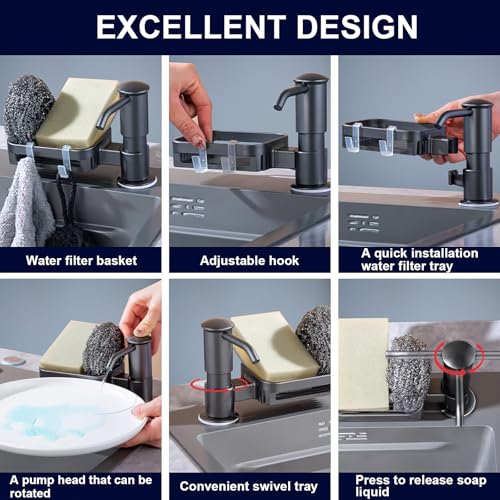 EXCELLENT DESIGN

Water filter basket

Adjustable hook

A quick installation water filter tray

A pump head that can be rotated

Convenient swivel tray

Press to release soap liquid