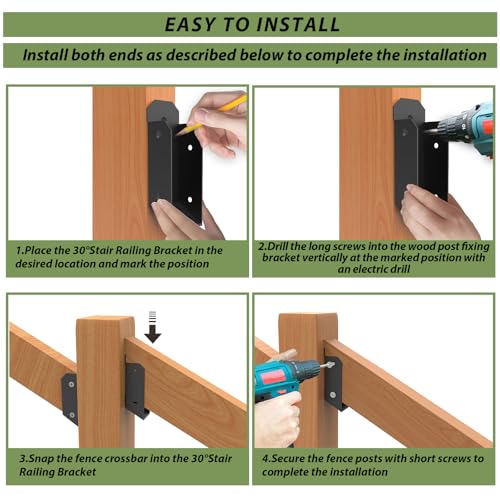 EASY TO INSTALL

Install both ends as described below to complete the installation

1.Place the 30°Stair Railing Bracket in the desired location and mark the position

2.Drill the long screws into the wood post fixing bracket vertically at the marked position with an electric drill

3.Snap the fence crossbar into the 30°Stair Railing Bracket

4.Secure the fence posts with short screws to complete the installation