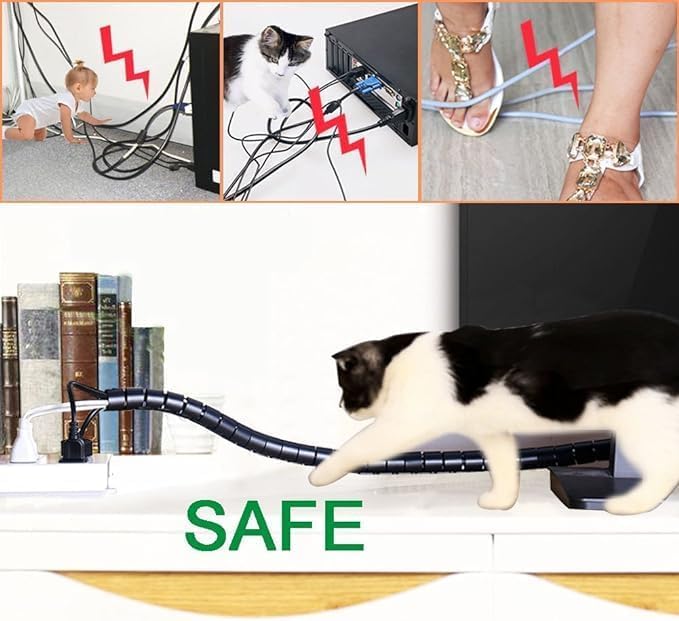 SAFE