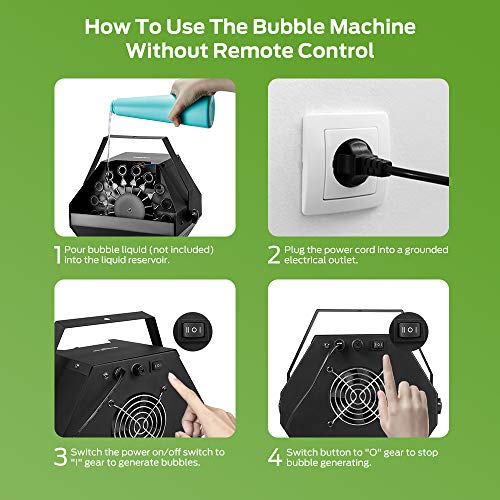 How To Use The Bubble Machine Without Remote Control

1 Pour bubble liquid (not included) into the liquid reservoir.

2 Plug the power cord into a grounded electrical outlet.

3 Switch the power on/off switch to "I" gear to generate bubbles.

4 Switch button to "O" gear to stop bubble generating.