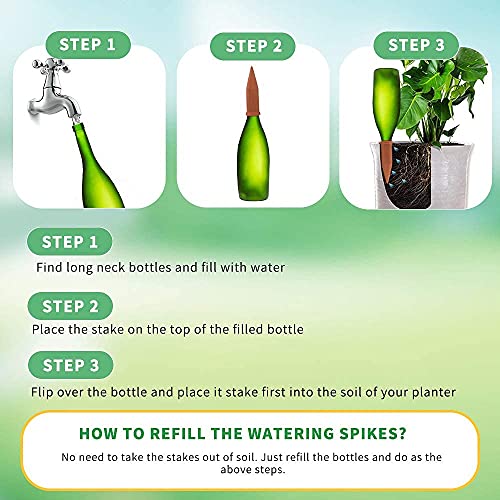 STEP 1

STEP 2

STEP 3

STEP 1

Find long neck bottles and fill with water

STEP 2

Place the stake on the top of the filled bottle

STEP 3

Flip over the bottle and place it stake first into the soil of your planter

HOW TO REFILL THE WATERING SPIKES?

No need to take the stakes out of soil. Just refill the bottles and do as the above steps.