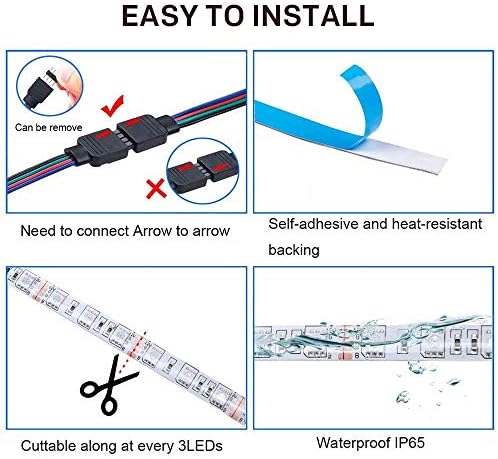 EASY TO INSTALL

Can be remove

Need to connect Arrow to arrow

Self-adhesive and heat-resistant backing

Cuttable along at every 3LEDs

Waterproof IP65