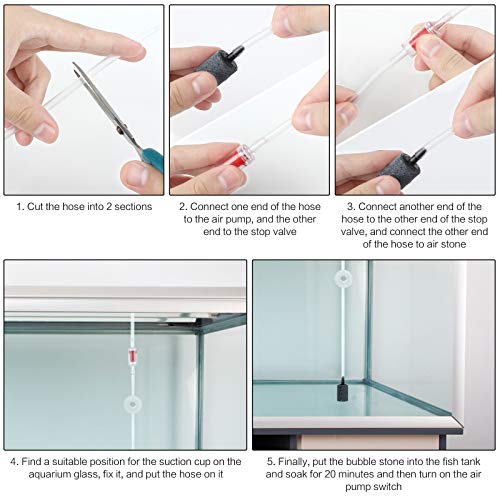 1. Cut the hose into 2 sections

2. Connect one end of the hose to the air pump, and the other end to the stop valve

3. Connect another end of the hose to the other end of the stop valve, and connect the other end of the hose to air stone

4. Find a suitable position for the suction cup on the aquarium glass, fix it, and put the hose on it

5. Finally, put the bubble stone into the fish tank and soak for 20 minutes and then turn on the air pump switch