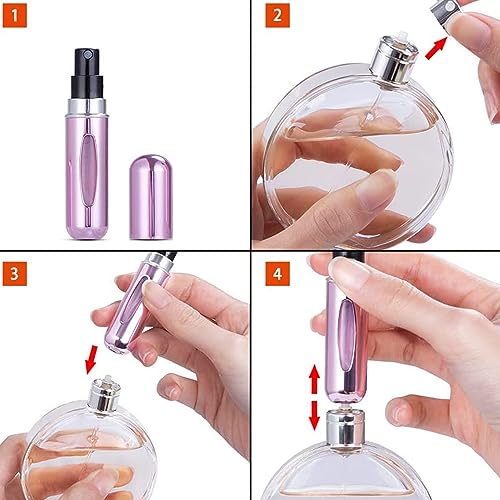 1

2

3

4