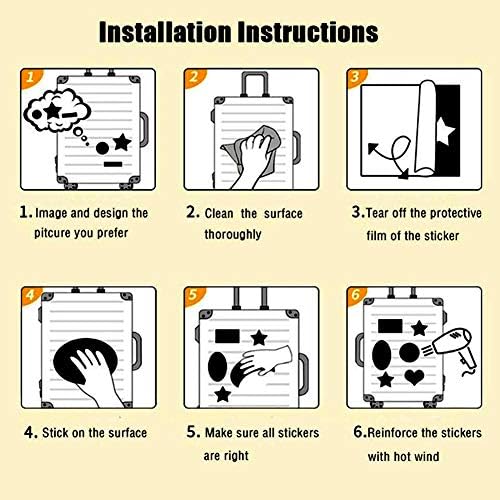 Installation Instructions

1

2

3

1. Image and design the pitcure you prefer

2. Clean the surface thoroughly

3. Tear off the protective film of the sticker

4

5

6

4. Stick on the surface

5. Make sure all stickers are right

6. Reinforce the stickers with hot wind