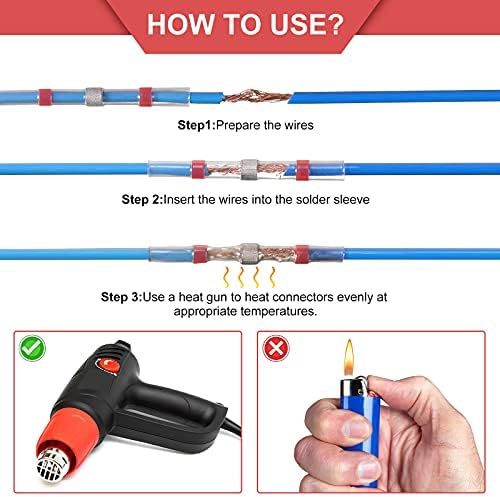 HOW TO USE?

Step1:Prepare the wires

Step 2:Insert the wires into the solder sleeve

Step 3:Use a heat gun to heat connectors evenly at appropriate temperatures.