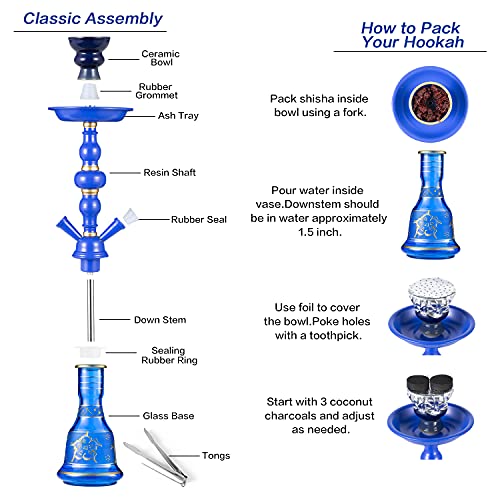 Classic Assembly

Ceramic Bowl

Rubber Grommet

Ash Tray

Resin Shaft

Rubber Seal

Down Stem

Sealing Rubber Ring

Glass Base

Tongs

How to Pack Your Hookah

Pack shisha inside bowl using a fork.

Pour water inside vase.Downstem should be in water approximately 1.5 inch.

Use foil to cover the bowl.Poke holes with a toothpick.

Start with 3 coconut charcoals and adjust as needed.