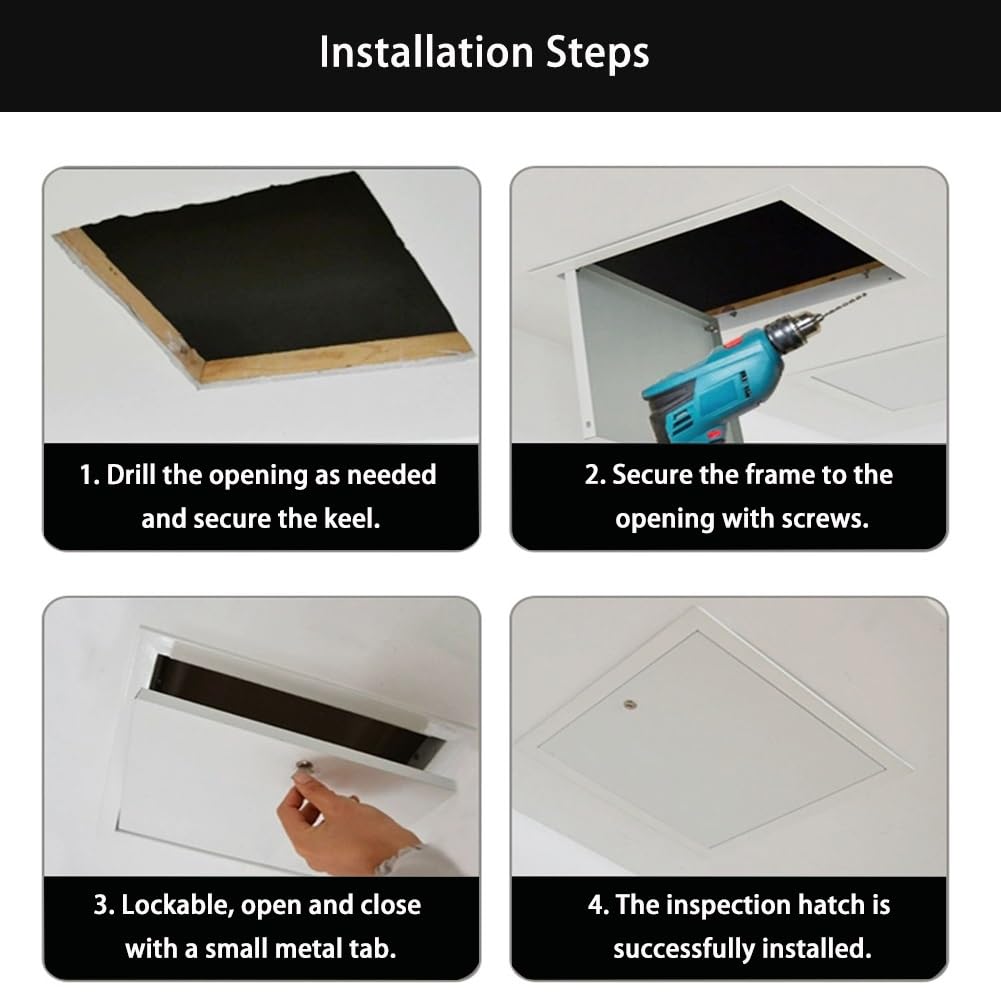 Installation Steps

1. Drill the opening as needed and secure the keel.

2. Secure the frame to the opening with screws.

3. Lockable, open and close with a small metal tab.

4. The inspection hatch is successfully installed.