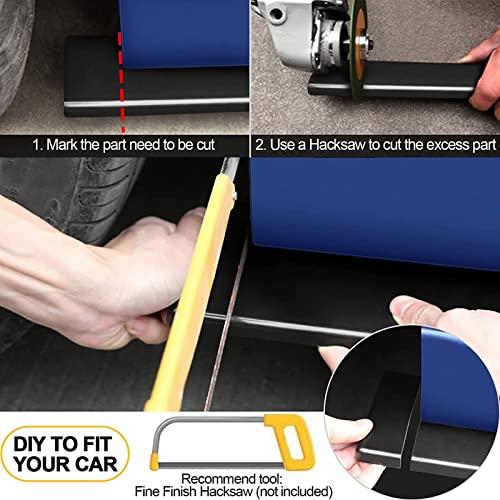 1. Mark the part need to be cut

2. Use a Hacksaw to cut the excess part

DIY TO FIT YOUR CAR

Recommend tool:
Fine Finish Hacksaw (not included)