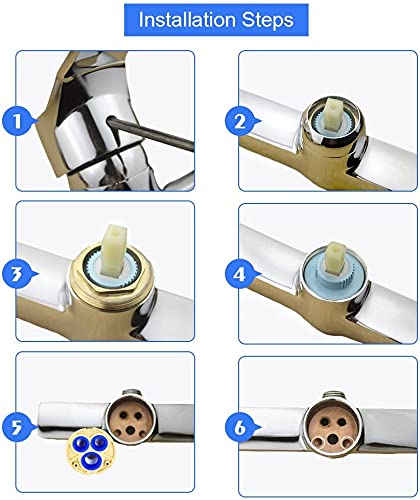 Installation Steps

1

2

3

4

5

6