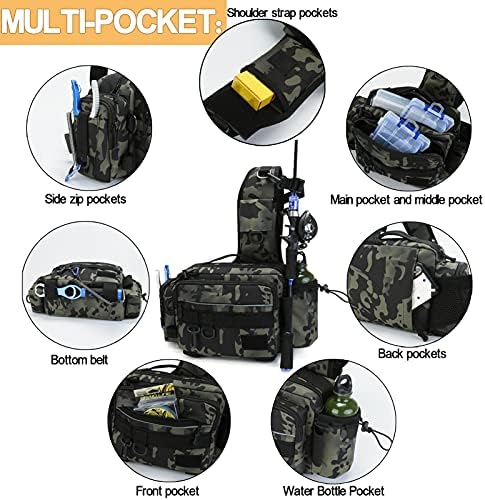 MULTI-POCKET:

Shoulder strap pockets

Side zip pockets

Main pocket and middle pocket

Bottom belt

Back pockets

Front pocket

Water Bottle Pocket