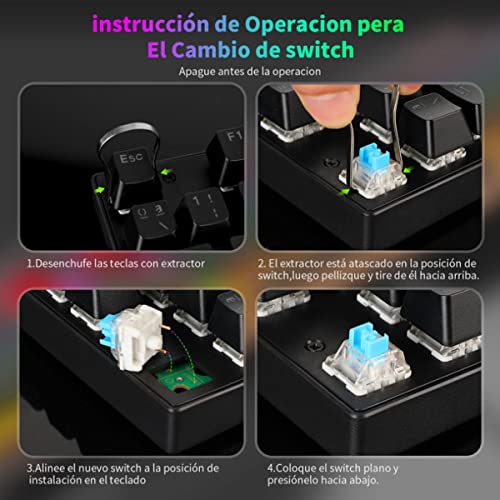 instrucción de Operacion pera
El Cambio de switch

Apague antes de la operacion

Esc

F1

1 !

1.Desenchufe las teclas con extractor

2. El extractor está atascado en la posición de switch,luego pellizque y tire de él hacia arriba.

3.Alinee el nuevo switch a la posición de instalación en el teclado

4.Coloque el switch plano y presiónelo hacia abajo.