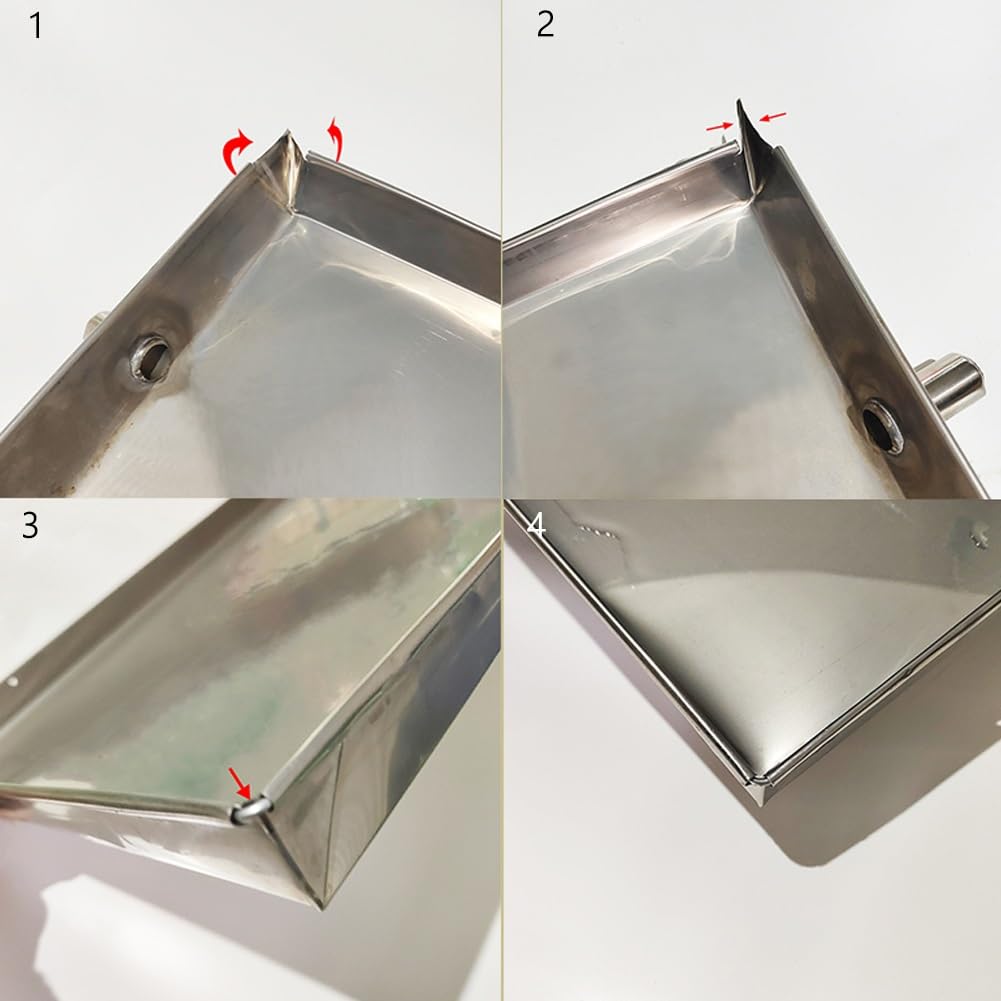 1
2
3
4