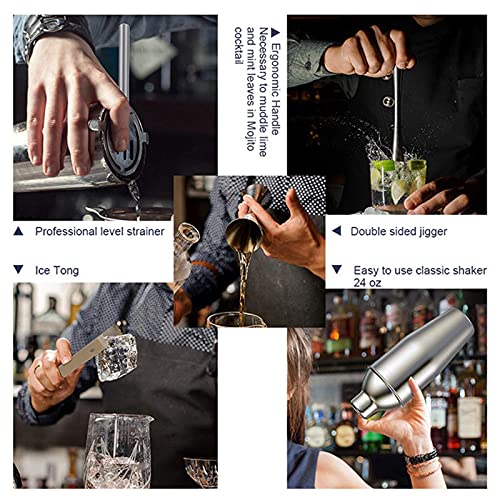 ▲ Ergonomic Handle
Necessary to muddle lime and mint leaves in Mojito cocktail

▲ Professional level strainer

◀ Double sided jigger

▼ Ice Tong

▼ Easy to use classic shaker 24 oz