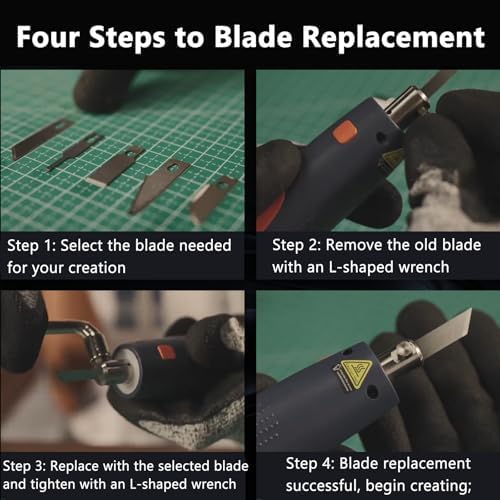 Four Steps to Blade Replacement

Step 1: Select the blade needed for your creation

Step 2: Remove the old blade with an L-shaped wrench

Step 3: Replace with the selected blade and tighten with an L-shaped wrench

Step 4: Blade replacement successful, begin creating;