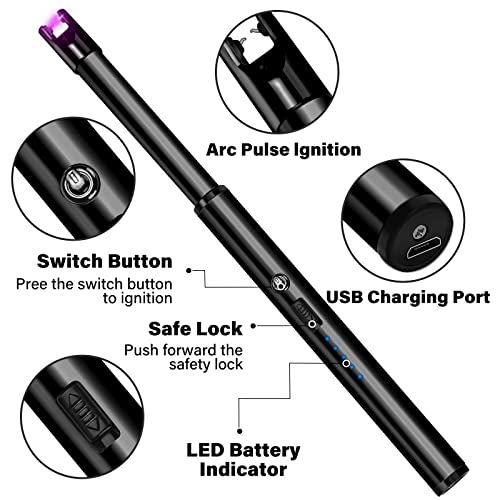 Arc Pulse Ignition

Switch Button
Pree the switch button to ignition

USB Charging Port

Safe Lock
Push forward the safety lock

LED Battery Indicator