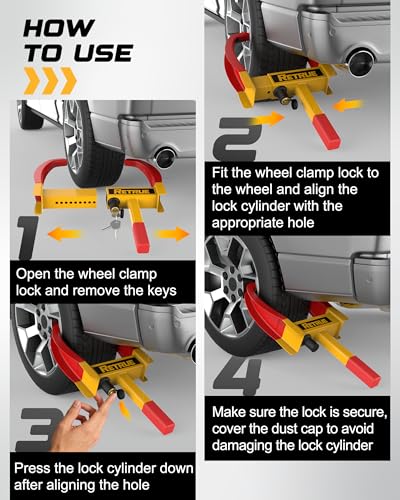 HOW TO USE

RETRUE

1

Open the wheel clamp lock and remove the keys

RETRUE

3

Press the lock cylinder down after aligning the hole

RETRUE

2

Fit the wheel clamp lock to the wheel and align the lock cylinder with the appropriate hole

RETRUE

4

Make sure the lock is secure, cover the dust cap to avoid damaging the lock cylinder