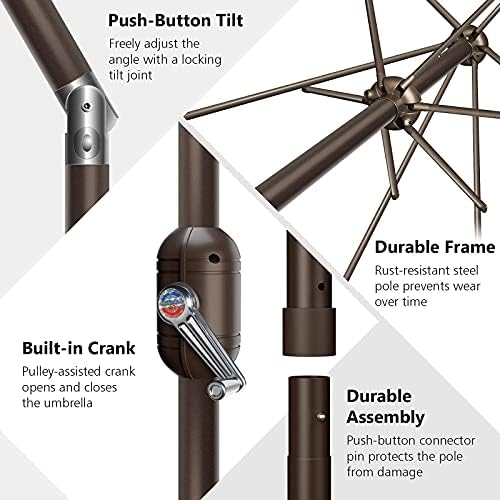 Push-Button Tilt
Freely adjust the angle with a locking tilt joint

Durable Frame
Rust-resistant steel pole prevents wear over time

Built-in Crank
Pulley-assisted crank opens and closes the umbrella

Durable Assembly
Push-button connector pin protects the pole from damage