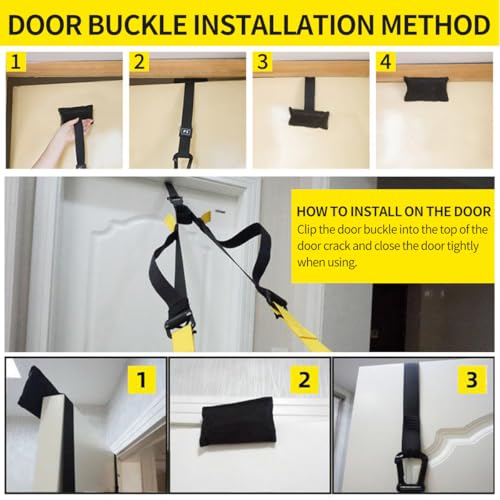 DOOR BUCKLE INSTALLATION METHOD

1

2

3

4

HOW TO INSTALL ON THE DOOR

Clip the door buckle into the top of the door crack and close the door tightly when using.

1

2

3