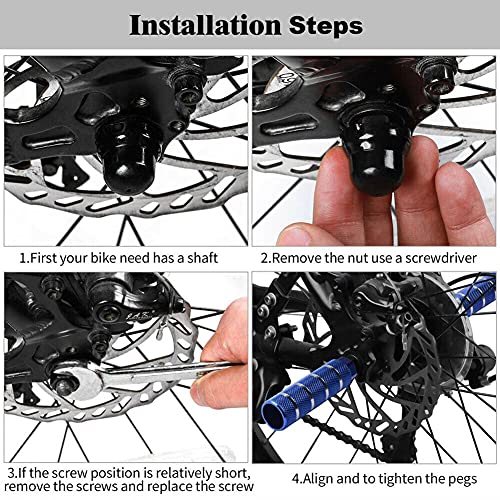 Installation Steps

1.First your bike need has a shaft

2.Remove the nut use a screwdriver

3.If the screw position is relatively short, remove the screws and replace the screw

4.Align and to tighten the pegs