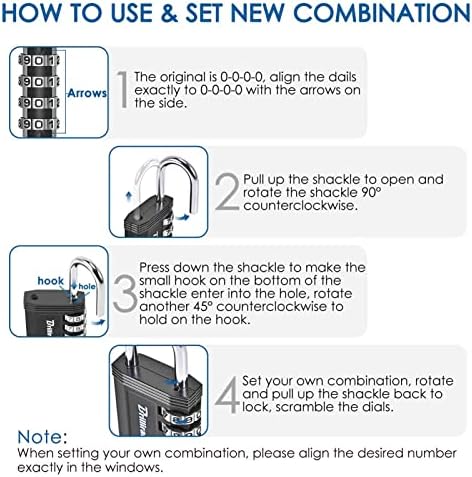 HOW TO USE & SET NEW COMBINATION

9 0 1
9 0 1
9 0 1
9 0 1
Arrows

1 The original is 0-0-0-0, align the dails exactly to 0-0-0-0 with the arrows on the side.

2 Pull up the shackle to open and rotate the shackle 90° counterclockwise.

hook
hole

3 Press down the shackle to make the small hook on the bottom of the shackle enter into the hole, rotate another 45° counterclockwise to hold on the hook.

4 Set your own combination, rotate and pull up the shackle back to lock, scramble the dials.

Note:
When setting your own combination, please align the desired number exactly in the windows.