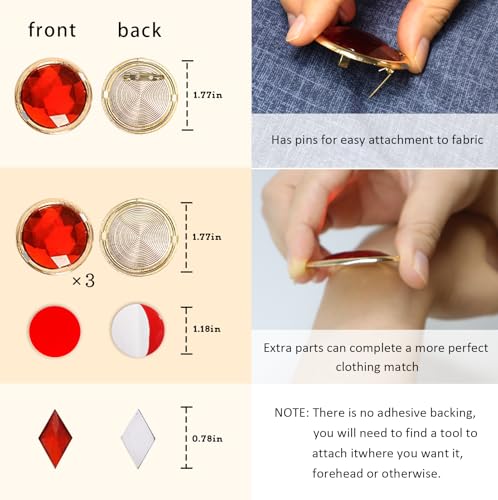 front back

1.77in

Has pins for easy attachment to fabric

1.77in

×3

1.18in

Extra parts can complete a more perfect clothing match

0.78in

NOTE: There is no adhesive backing, you will need to find a tool to attach itwhere you want it, forehead or otherwise.