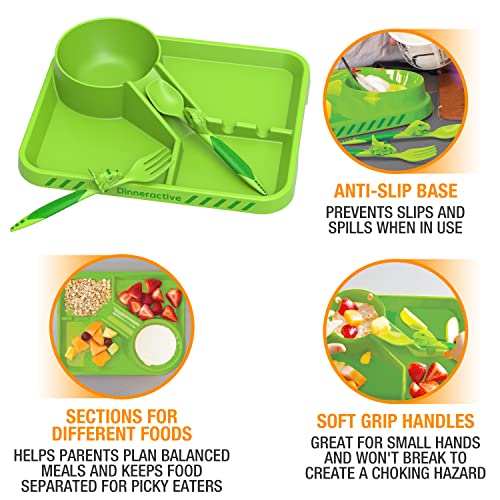 Dinneractive

ANTI-SLIP BASE
PREVENTS SLIPS AND SPILLS WHEN IN USE

SECTIONS FOR DIFFERENT FOODS
HELPS PARENTS PLAN BALANCED MEALS AND KEEPS FOOD SEPARATED FOR PICKY EATERS

SOFT GRIP HANDLES
GREAT FOR SMALL HANDS AND WON'T BREAK TO CREATE A CHOKING HAZARD