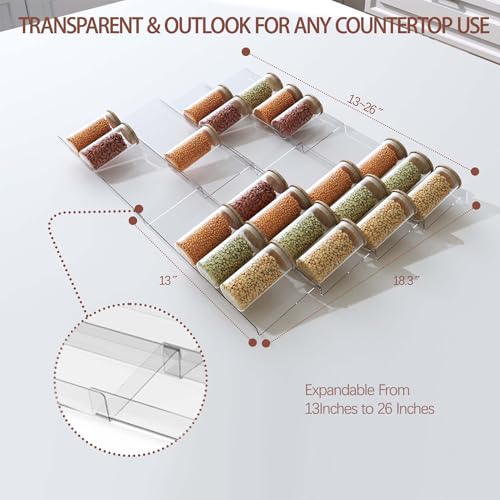 TRANSPARENT & OUTLOOK FOR ANY COUNTERTOP USE

13~26″

13″

18.3″

Expandable From
13Inches to 26 Inches